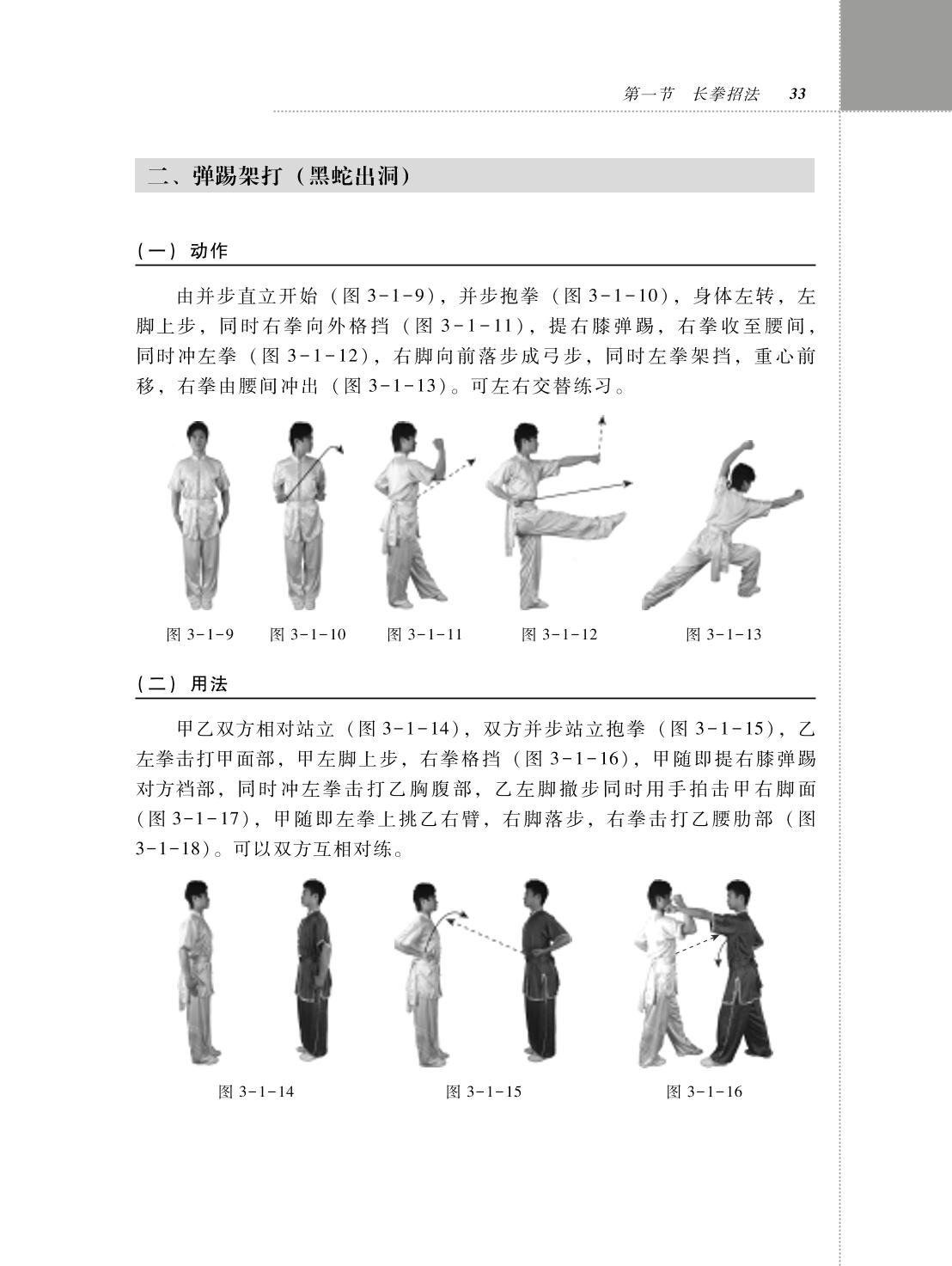 第一节　长拳招法　33

二、弹踢架打（黑蛇出洞）

（一）动作

由并步直立开始（图 3-1-9），并步抱拳（图 3-1-10），身体左转，左脚上步，同时右拳向外格挡（图 3-1-11），提右膝弹踢，右拳收至腰间，同时冲左拳（图 3-1-12），右脚向前落步成弓步，同时左拳架挡，重心前移，右拳由腰间冲出（图 3-1-13）。可左右交替练习。

图 3-1-9　图 3-1-10　图 3-1-11　图 3-1-12　图 3-1-13

（二）用法

甲乙双方相对站立（图 3-1-14），双方并步站立抱拳（图 3-1-15），乙左拳击打甲面部，甲左脚上步，右拳格挡（图 3-1-16），甲随即提右膝弹踢对方裆部，同时冲左拳击打乙胸腹部，乙左脚撤步同时用手拍击甲右脚面（图 3-1-17），甲随即左拳上挑乙右臂，右脚落步，右拳击打乙腰肋部（图 3-1-18）。可以双方互相对练。

图 3-1-14　图 3-1-15　图 3-1-16