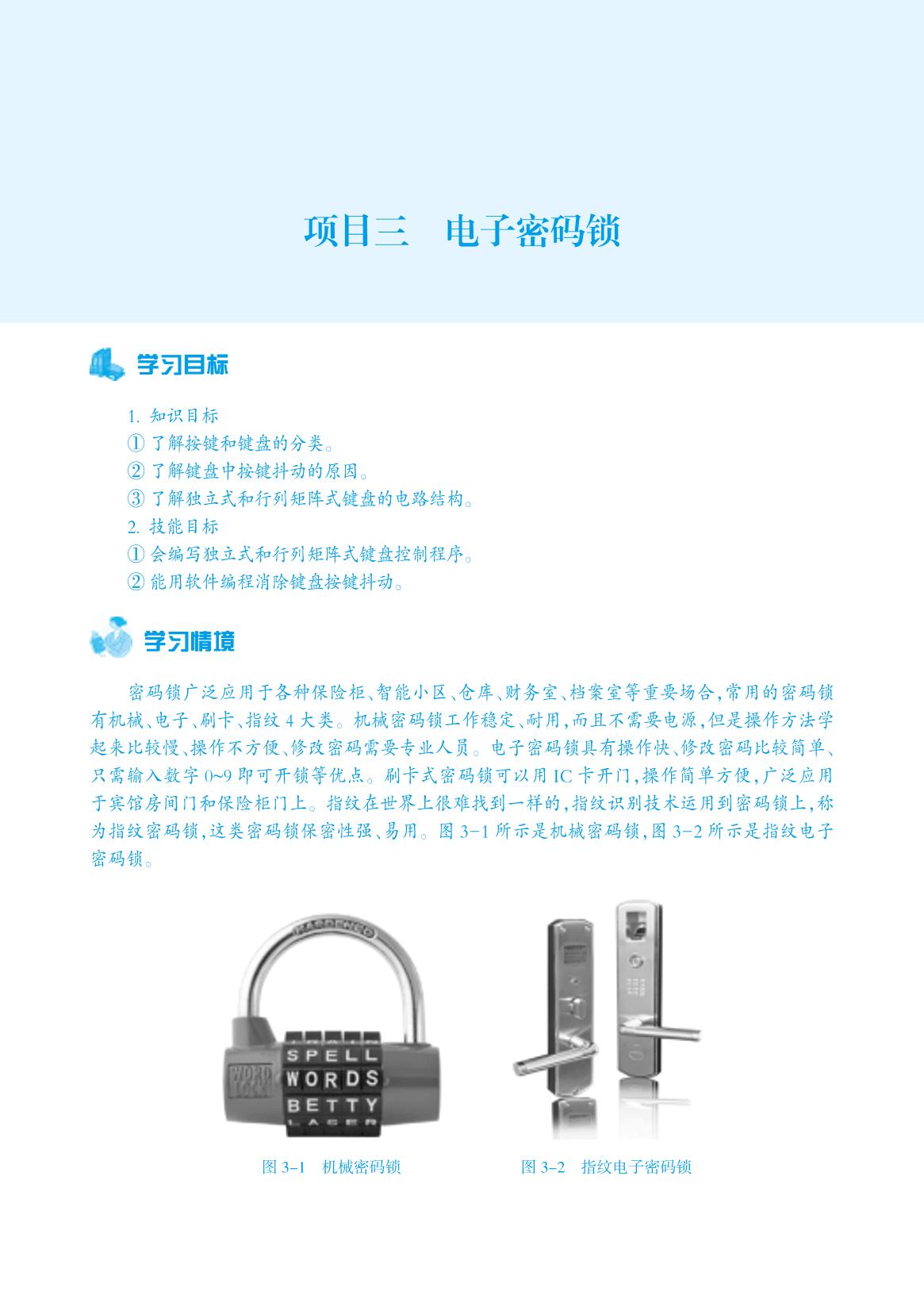 项目三　电子密码锁

学习目标

1. 知识目标
① 了解按键和键盘的分类。
② 了解键盘中按键抖动的原因。
③ 了解独立式和行列矩阵式键盘的电路结构。
2. 技能目标
① 会编写独立式和行列矩阵式键盘控制程序。
② 能用软件编程消除键盘按键抖动。

学习情境

密码锁广泛应用于各种保险柜、智能小区、仓库、财务室、档案室等重要场合，常用的密码锁有机械、电子、刷卡、指纹 4 大类。机械密码锁工作稳定、耐用，而且不需要电源，但是操作方法学起来比较慢、操作不方便、修改密码需要专业人员。电子密码锁具有操作快、修改密码比较简单、只需输入数字 0~9 即可开锁等优点。刷卡式密码锁可以用 IC 卡开门，操作简单方便，广泛应用于宾馆房间门和保险柜门上。指纹在世界上很难找到一样的，指纹识别技术运用到密码锁上，称为指纹密码锁，这类密码锁保密性强、易用。图 3-1 所示是机械密码锁，图 3-2 所示是指纹电子密码锁。

HARDENED
WORD LOCK
SPELL
WORDS
BETTY
LASER

图 3-1　机械密码锁

图 3-2　指纹电子密码锁